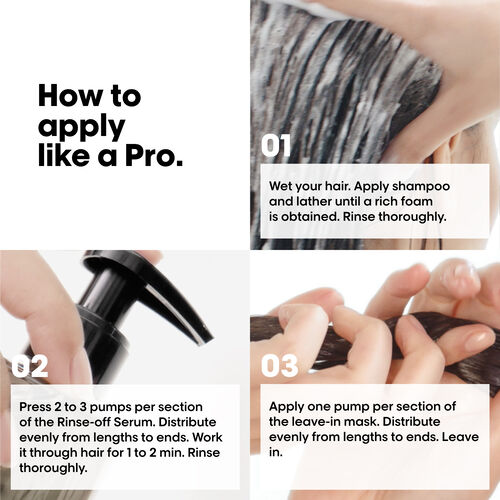 How to apply like a Pro.

01

Wet your hair. Apply shampoo and lather until a rich foam is obtained. Rinse thoroughly.

02

Press 2 to 3 pumps per section of the Rinse-off Serum. Distribute evenly from lengths to ends. Work it through hair for 1 to 2 min. Rinse thoroughly.

03

Apply one pump per section of the leave-in mask. Distribute evenly from lengths to ends. Leave in.